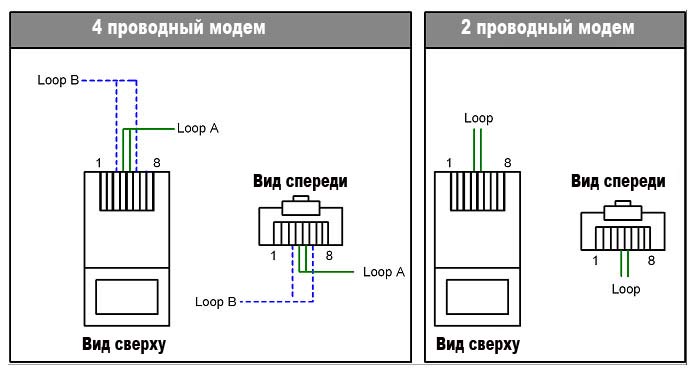 4 проводный модем

Loop B
Loop A
1
8
Вид спереди
1
8
Loop A
Loop B
Вид сверху

2 проводный модем

Loop
1
8
Вид спереди
1
8
Loop
Вид сверху